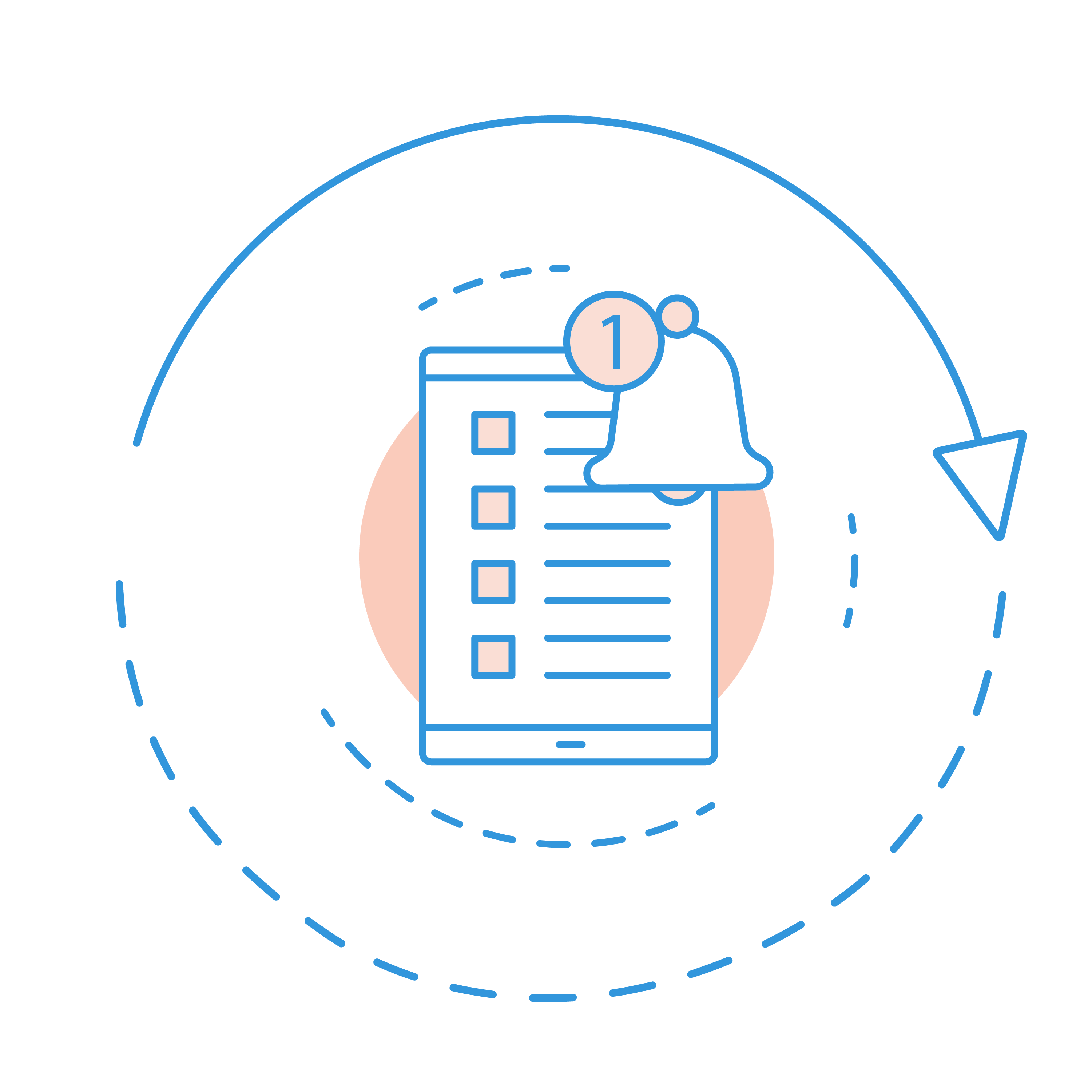 1